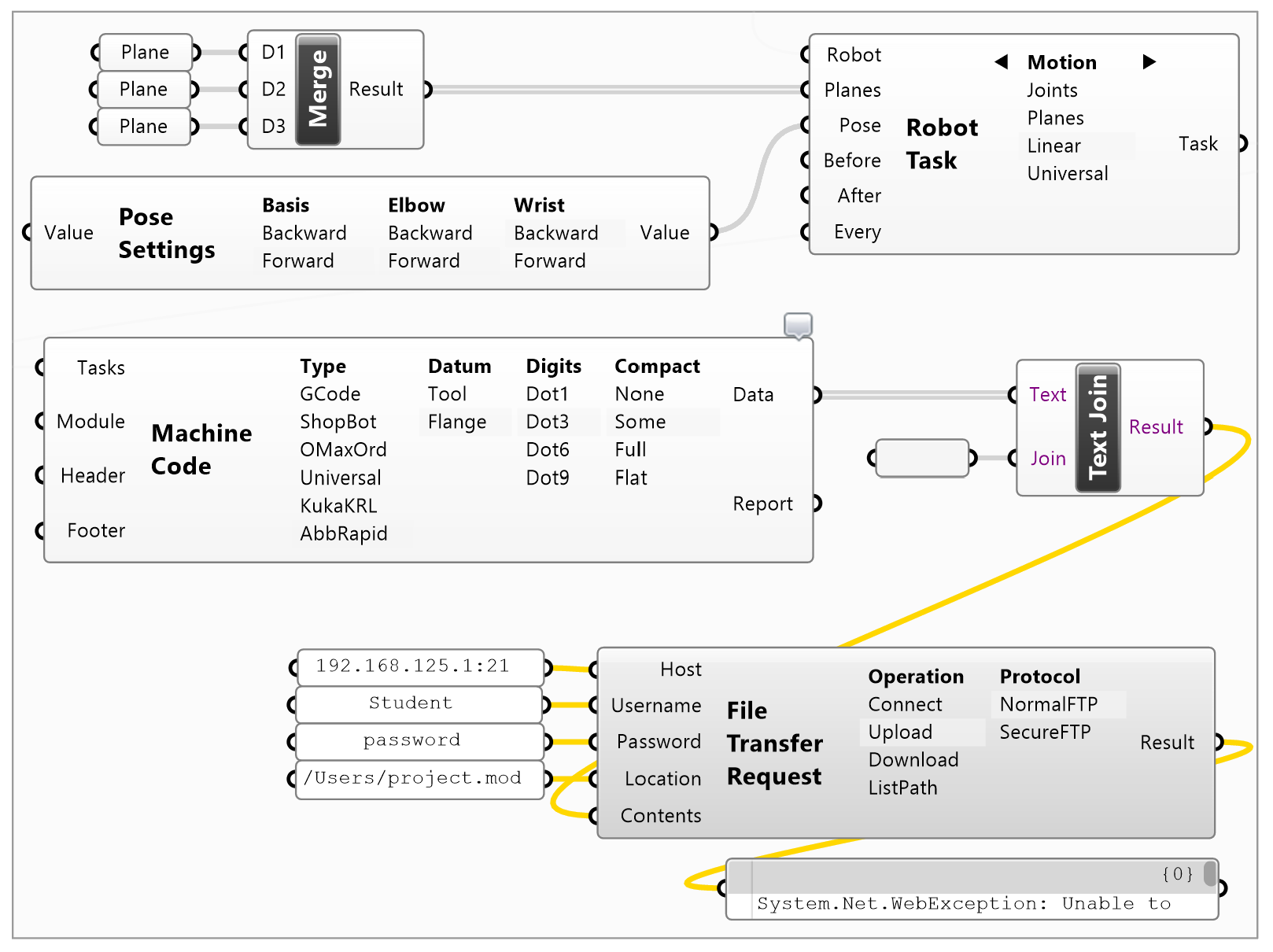 Plane
Plane
Plane

D1
D2
D3
Merge
Result

Robot
Planes
Pose
Before
After
Every
Robot Task
Motion
Joints
Planes
Linear
Universal
Task

Value
Pose Settings
Basis
Backward
Forward
Elbow
Backward
Forward
Wrist
Backward
Forward
Value

Tasks
Module
Header
Footer
Machine Code
Type
GCode
ShopBot
OMaxOrd
Universal
KukaKRL
AbbRapid
Datum
Tool
Flange
Digits
Dot1
Dot3
Dot6
Dot9
Compact
None
Some
Full
Flat
Data
Report

Text
Join
Text Join
Result

192.168.125.1:21
Student
password
/Users/project.mod

Host
Username
Password
Location
Contents
File Transfer Request
Operation
Connect
Upload
Download
ListPath
Protocol
NormalFTP
SecureFTP
Result

{0}
System.Net.WebException: Unable to